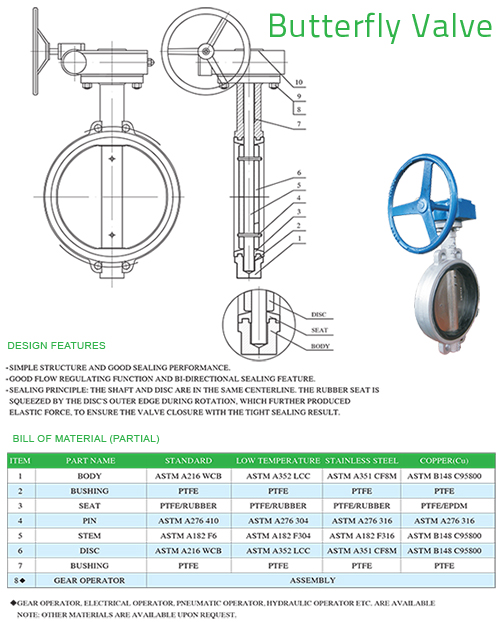 Butterfly Valve

10
9
8
7
6
5
4
3
2
1

DISC
SEAT
BODY

DESIGN FEATURES

•SIMPLE STRUCTURE AND GOOD SEALING PERFORMANCE.
•GOOD FLOW REGULATING FUNCTION AND BI-DIRECTIONAL SEALING FEATURE.
•SEALING PRINCIPLE: THE SHAFT AND DISC ARE IN THE SAME CENTERLINE. THE RUBBER SEAT IS SQUEEZED BY THE DISC'S OUTER EDGE DURING ROTATION, WHICH FURTHER PRODUCED ELASTIC FORCE, TO ENSURE THE VALVE CLOSURE WITH THE TIGHT SEALING RESULT.

BILL OF MATERIAL (PARTIAL)

| ITEM | PART NAME | STANDARD | LOW TEMPERATURE | STAINLESS STEEL | COPPER(Cu) |
|---|---|---|---|---|---|
| 1 | BODY | ASTM A216 WCB | ASTM A352 LCC | ASTM A351 CF8M | ASTM B148 C95800 |
| 2 | BUSHING | PTFE | PTFE | PTFE | PTFE |
| 3 | SEAT | PTFE/RUBBER | PTFE/RUBBER | PTFE/RUBBER | PTFE/EPDM |
| 4 | PIN | ASTM A276 410 | ASTM A276 304 | ASTM A276 316 | ASTM A276 316 |
| 5 | STEM | ASTM A182 F6 | ASTM A182 F304 | ASTM A182 F316 | ASTM B148 C95800 |
| 6 | DISC | ASTM A216 WCB | ASTM A352 LCC | ASTM A351 CF8M | ASTM B148 C95800 |
| 7 | BUSHING | PTFE | PTFE | PTFE | PTFE |
| 8◆ | GEAR OPERATOR | ASSEMBLY | | | |

◆GEAR OPERATOR, ELECTRICAL OPERATOR, PNEUMATIC OPERATOR, HYDRAULIC OPERATOR ETC. ARE AVAILABLE
NOTE: OTHER MATERIALS ARE AVAILABLE UPON REQUEST.